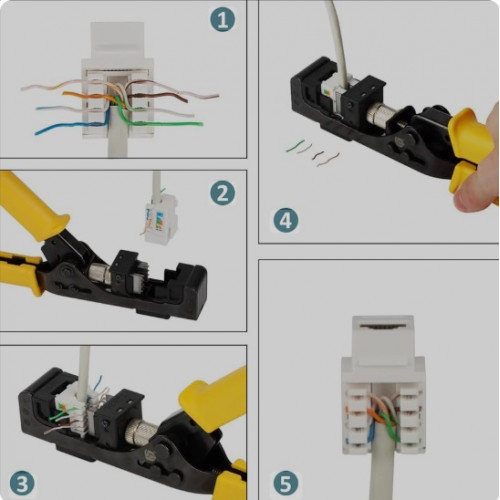 1

2

3

4

5